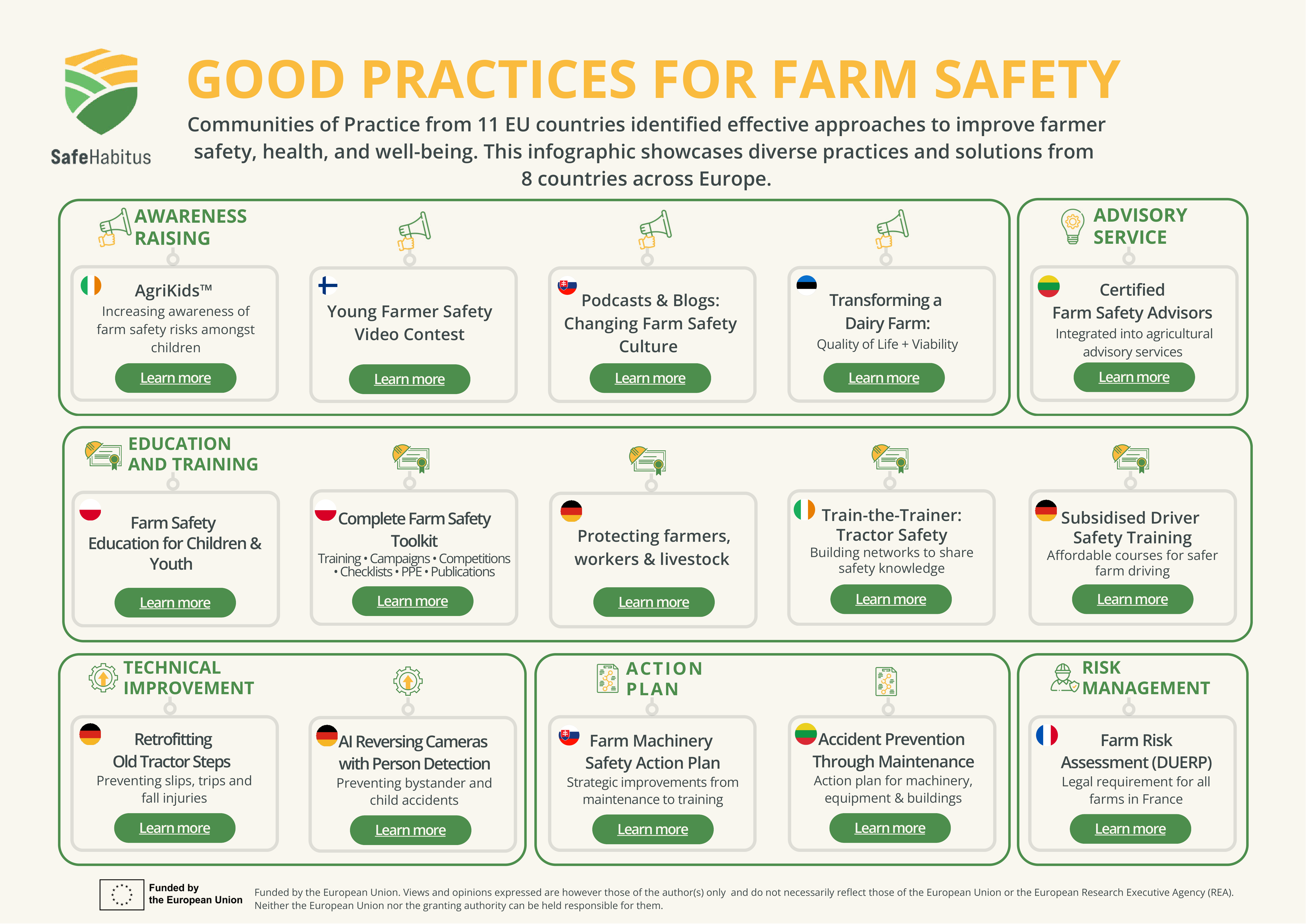 SafeHabitus

GOOD PRACTICES FOR FARM SAFETY

Communities of Practice from 11 EU countries identified effective approaches to improve farmer safety, health, and well-being. This infographic showcases diverse practices and solutions from 8 countries across Europe.

AWARENESS RAISING

AgriKids™
Increasing awareness of farm safety risks amongst children
Learn more

Young Farmer Safety Video Contest
Learn more

Podcasts & Blogs: Changing Farm Safety Culture
Learn more

Transforming a Dairy Farm:
Quality of Life + Viability
Learn more

ADVISORY SERVICE

Certified Farm Safety Advisors
Integrated into agricultural advisory services
Learn more

EDUCATION AND TRAINING

Farm Safety Education for Children & Youth
Learn more

Complete Farm Safety Toolkit
Training • Campaigns • Competitions • Checklists • PPE • Publications
Learn more

Protecting farmers, workers & livestock
Learn more

Train-the-Trainer: Tractor Safety
Building networks to share safety knowledge
Learn more

Subsidised Driver Safety Training
Affordable courses for safer farm driving
Learn more

TECHNICAL IMPROVEMENT

Retrofitting Old Tractor Steps
Preventing slips, trips and fall injuries
Learn more

AI Reversing Cameras with Person Detection
Preventing bystander and child accidents
Learn more

ACTION PLAN

Farm Machinery Safety Action Plan
Strategic improvements from maintenance to training
Learn more

Accident Prevention Through Maintenance
Action plan for machinery, equipment & buildings
Learn more

RISK MANAGEMENT

Farm Risk Assessment (DUERP)
Legal requirement for all farms in France
Learn more

Funded by the European Union

Funded by the European Union. Views and opinions expressed are however those of the author(s) only and do not necessarily reflect those of the European Union or the European Research Executive Agency (REA). Neither the European Union nor the granting authority can be held responsible for them.